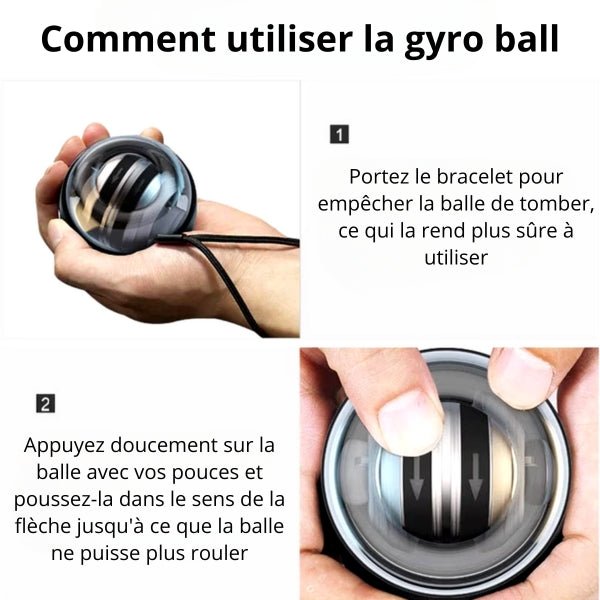 Comment utiliser la gyro ball

1

Portez le bracelet pour empêcher la balle de tomber, ce qui la rend plus sûre à utiliser

2

Appuyez doucement sur la balle avec vos pouces et poussez-la dans le sens de la flèche jusqu'à ce que la balle ne puisse plus rouler