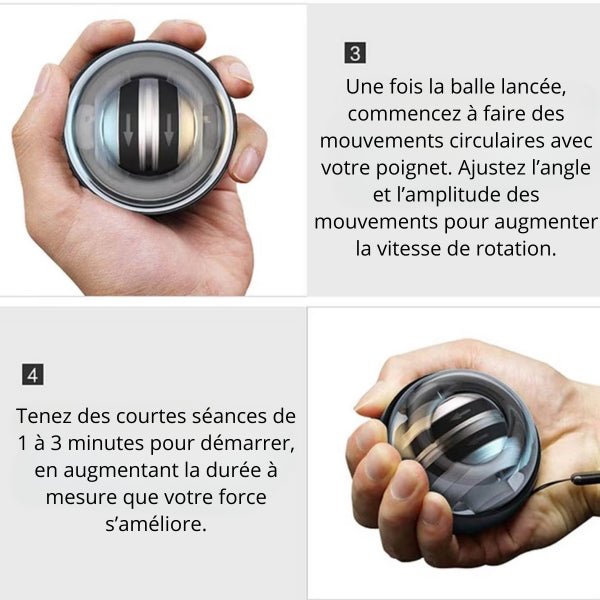 3

Une fois la balle lancée, commencez à faire des mouvements circulaires avec votre poignet. Ajustez l'angle et l'amplitude des mouvements pour augmenter la vitesse de rotation.

4

Tenez des courtes séances de 1 à 3 minutes pour démarrer, en augmentant la durée à mesure que votre force s'améliore.