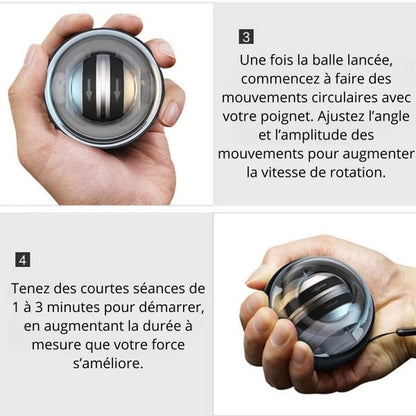 3

Une fois la balle lancée, commencez à faire des mouvements circulaires avec votre poignet. Ajustez l'angle et l'amplitude des mouvements pour augmenter la vitesse de rotation.

4

Tenez des courtes séances de 1 à 3 minutes pour démarrer, en augmentant la durée à mesure que votre force s'améliore.